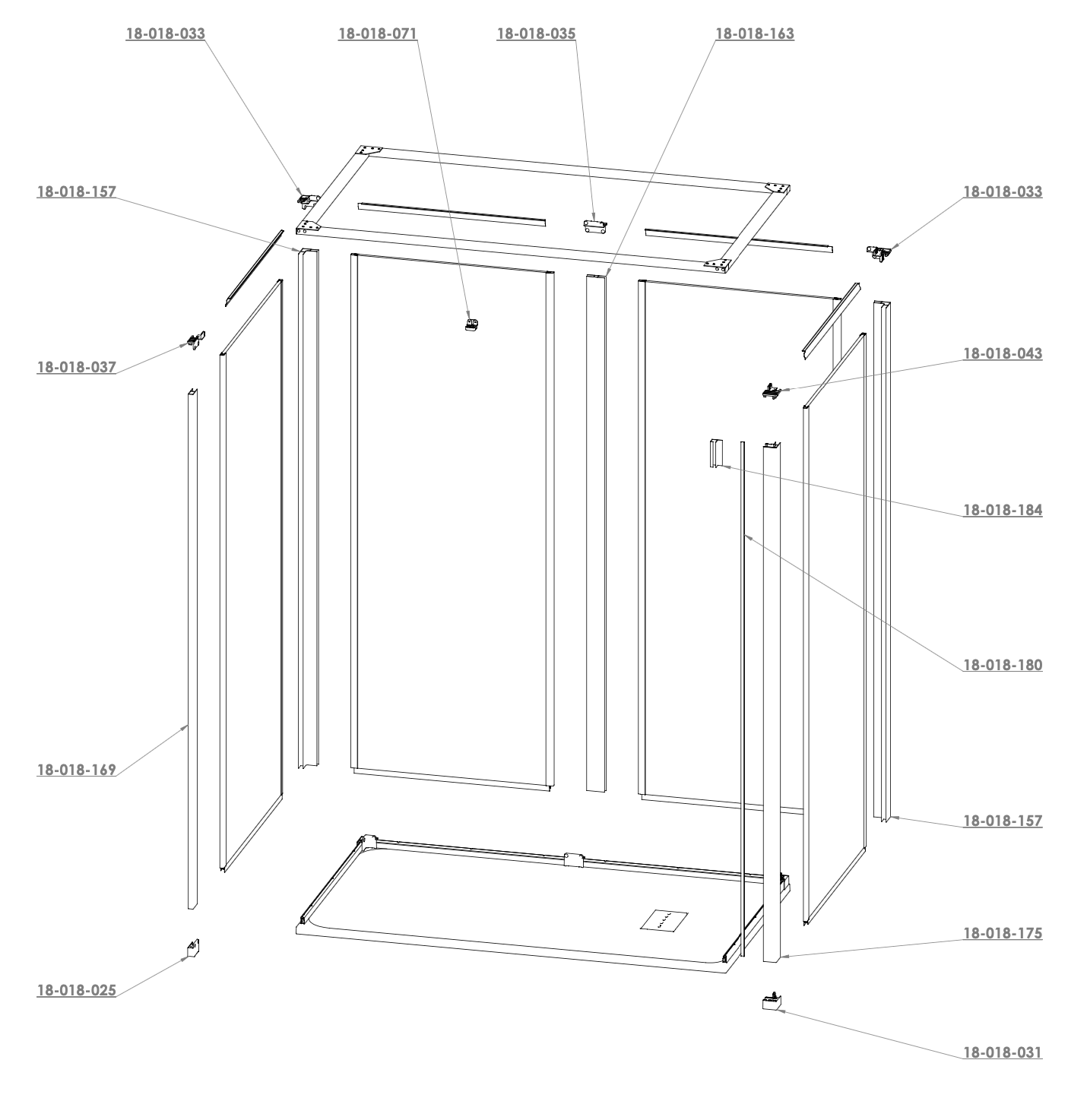 18-018-033
18-018-071
18-018-035
18-018-163
18-018-157
18-018-033
18-018-037
18-018-043
18-018-184
18-018-180
18-018-169
18-018-157
18-018-175
18-018-025
18-018-031