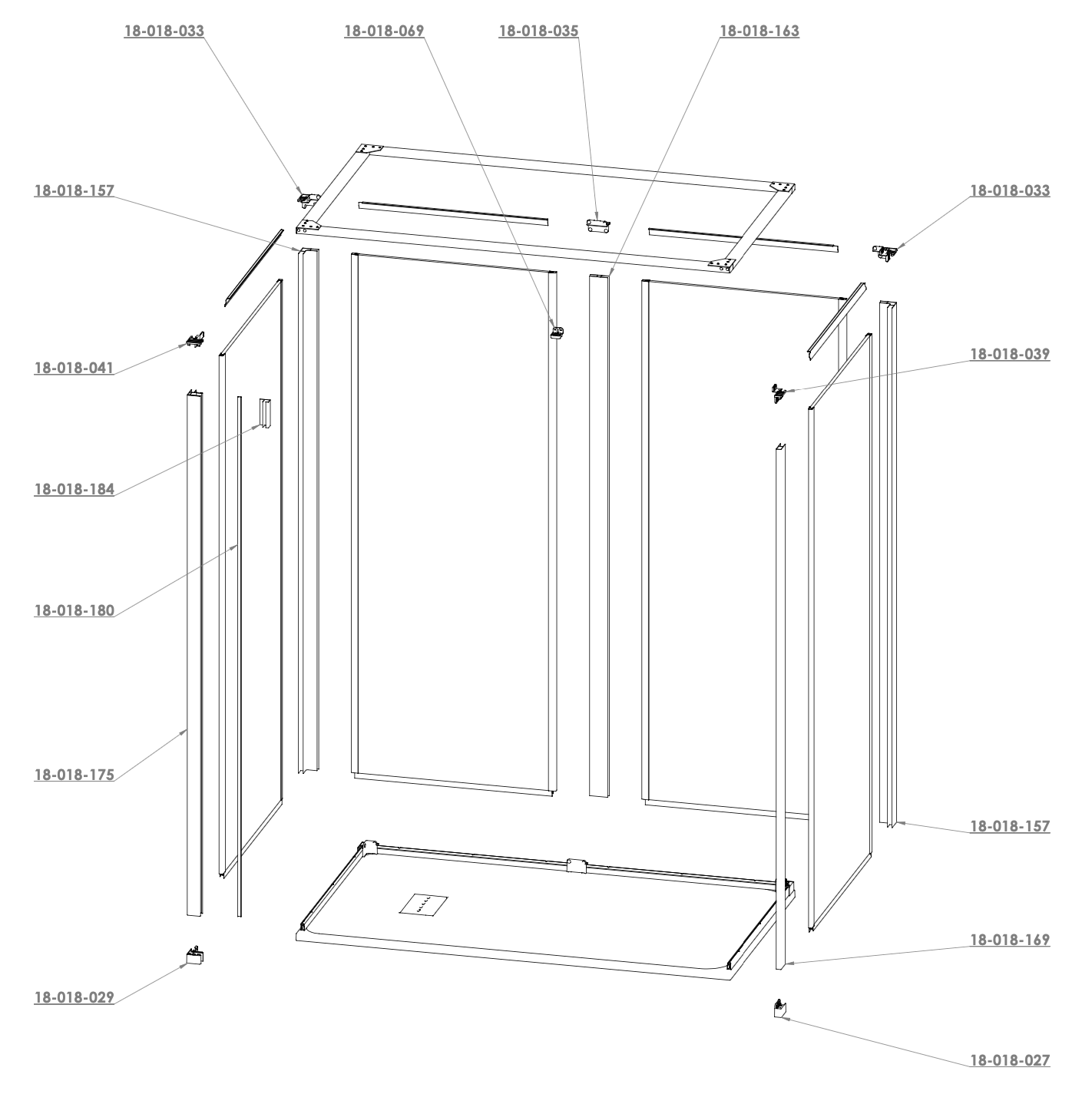 18-018-033
18-018-069
18-018-035
18-018-163
18-018-157
18-018-033
18-018-041
18-018-039
18-018-184
18-018-180
18-018-175
18-018-157
18-018-169
18-018-029
18-018-027