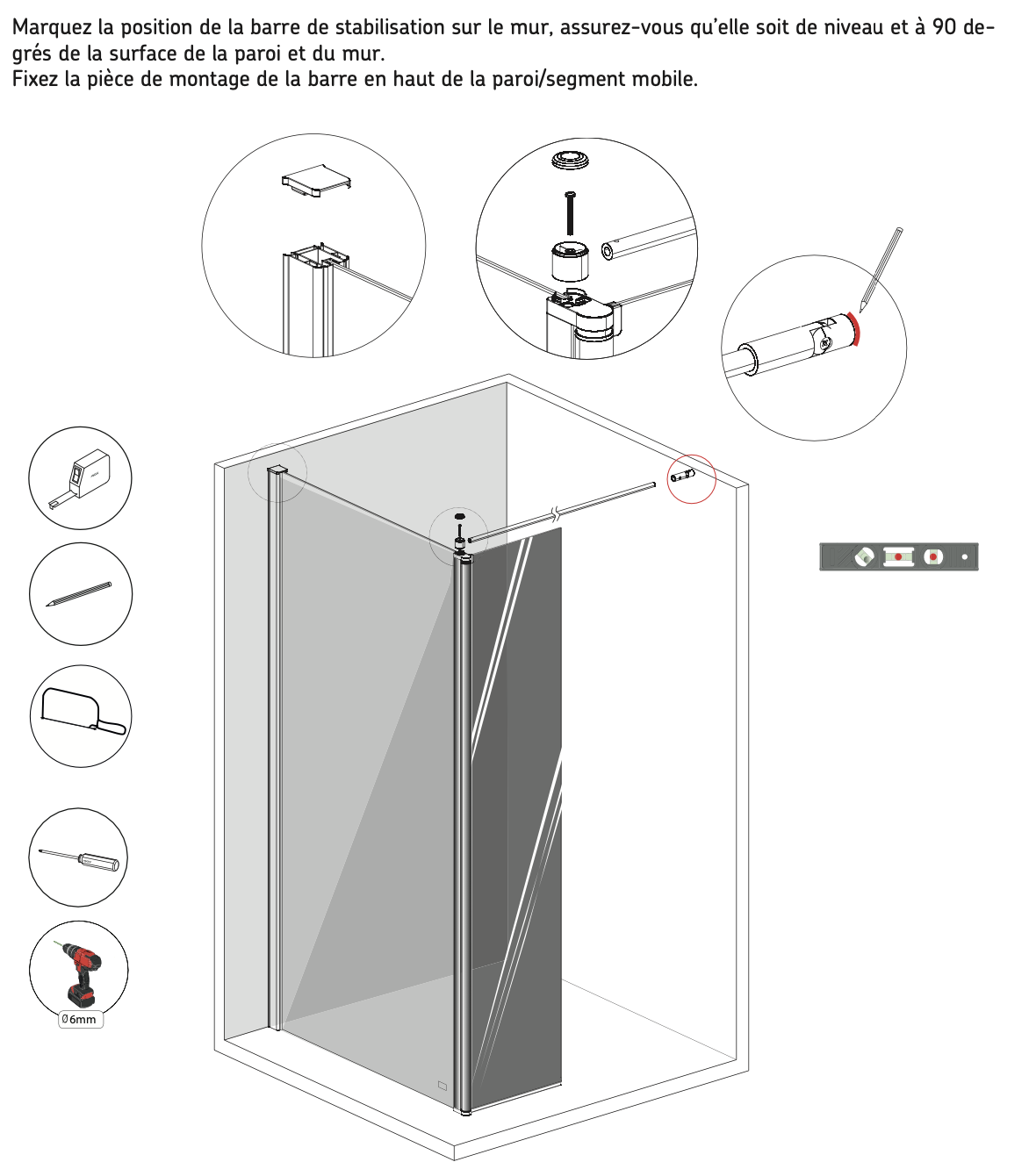 Marquez la position de la barre de stabilisation sur le mur, assurez-vous qu'elle soit de niveau et à 90 degrés de la surface de la paroi et du mur.
Fixez la pièce de montage de la barre en haut de la paroi/segment mobile.

Ø6mm