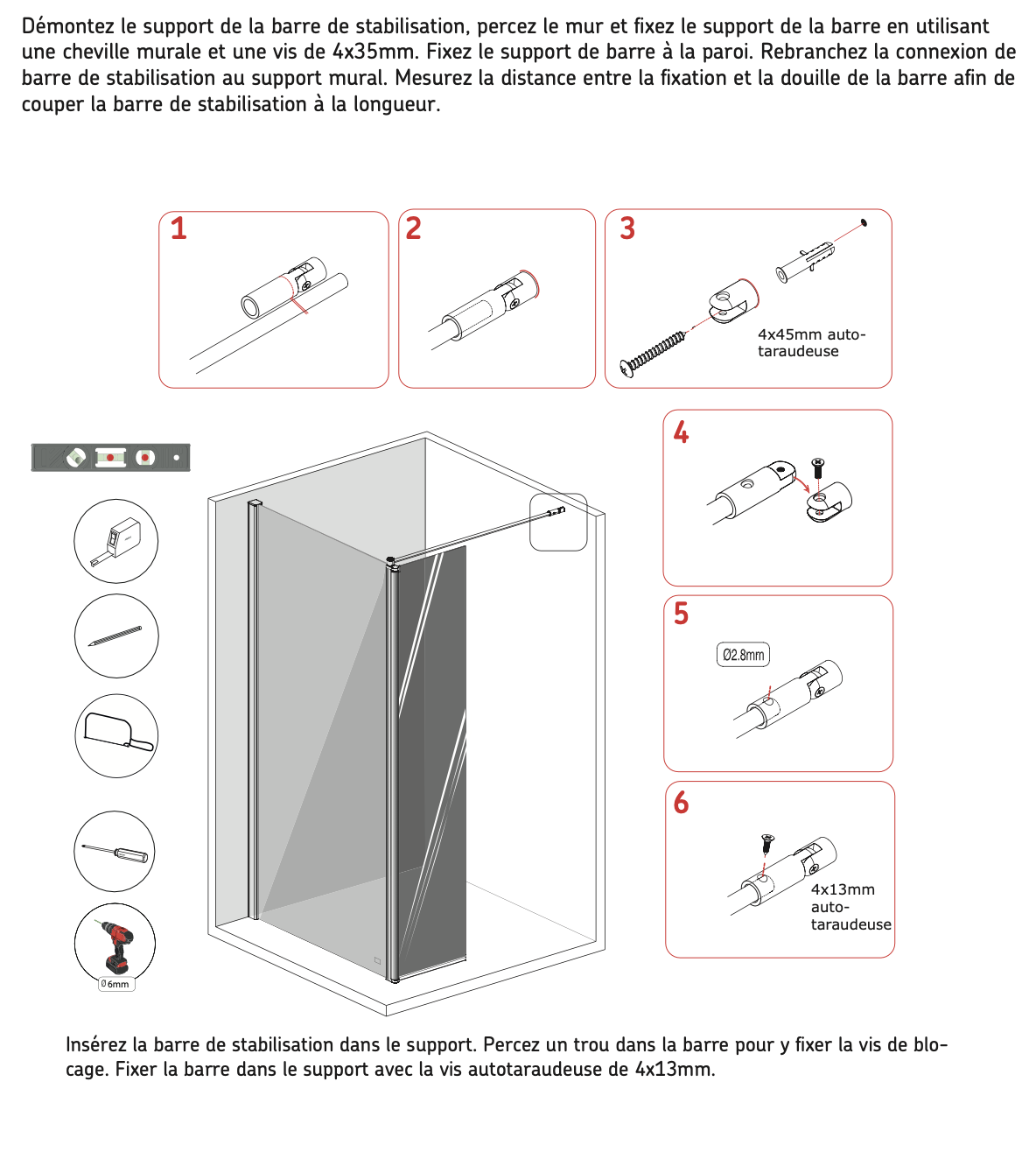 Démontez le support de la barre de stabilisation, percez le mur et fixez le support de la barre en utilisant une cheville murale et une vis de 4x35mm. Fixez le support de barre à la paroi. Rebranchez la connexion de barre de stabilisation au support mural. Mesurez la distance entre la fixation et la douille de la barre afin de couper la barre de stabilisation à la longueur.

1

2

3

4x45mm auto-taraudeuse

4

5

Ø2.8mm

6

4x13mm auto-taraudeuse

Ø6mm

Insérez la barre de stabilisation dans le support. Percez un trou dans la barre pour y fixer la vis de blocage. Fixer la barre dans le support avec la vis autotaraudeuse de 4x13mm.