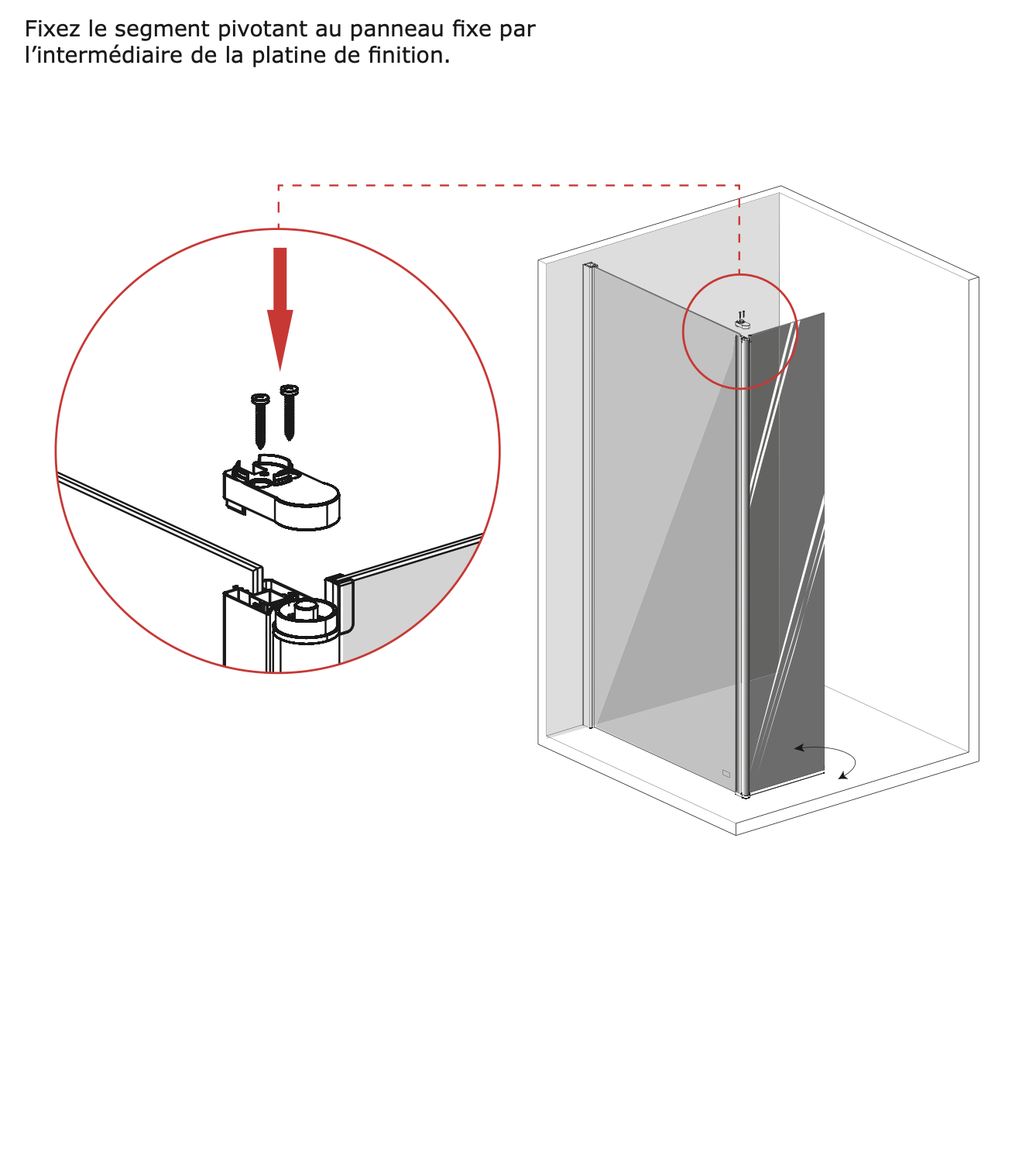 Fixez le segment pivotant au panneau fixe par l’intermédiaire de la platine de finition.