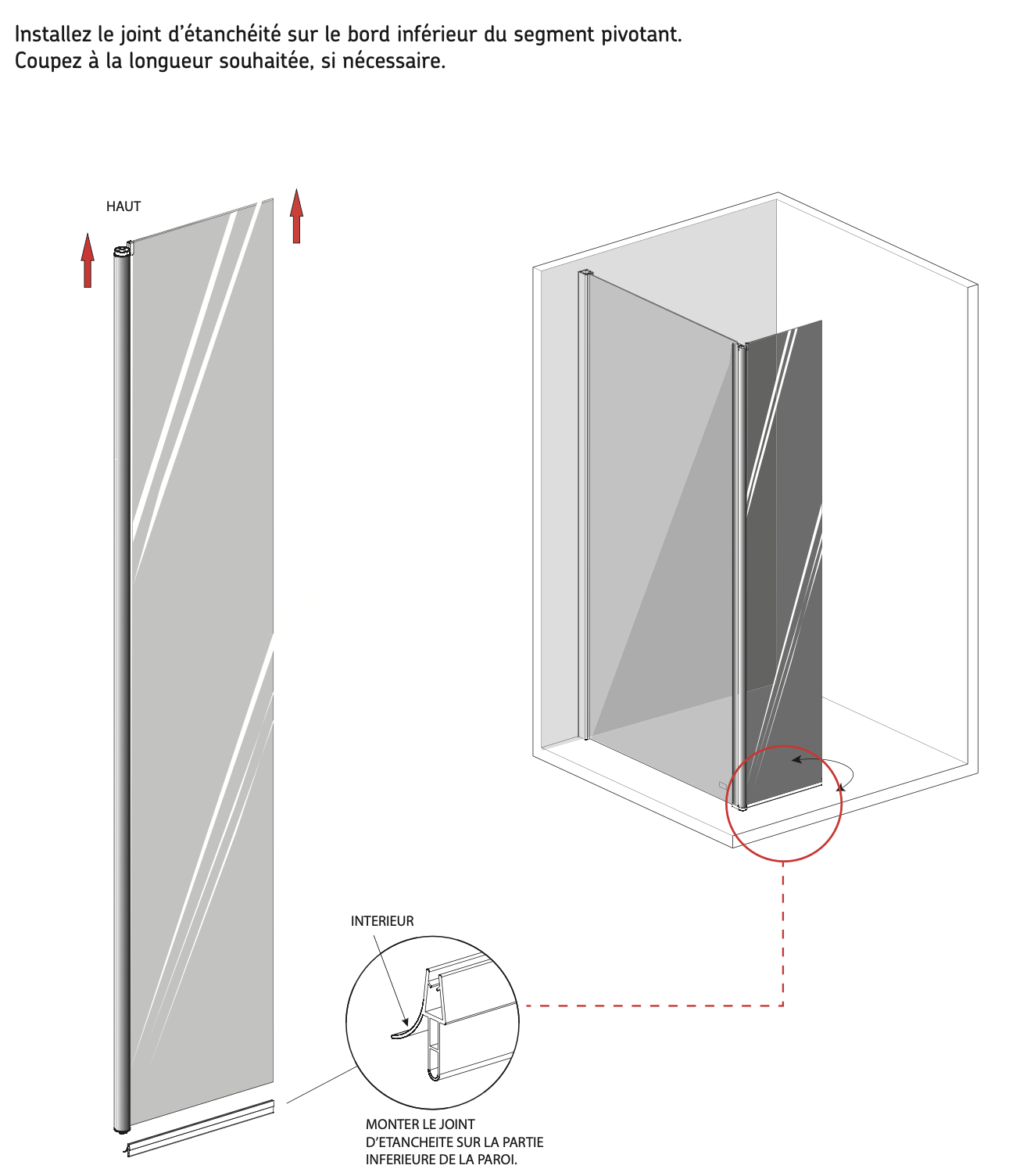 Installez le joint d'étanchéité sur le bord inférieur du segment pivotant.
Coupez à la longueur souhaitée, si nécessaire.

HAUT

INTERIEUR

MONTER LE JOINT D'ETANCHEITE SUR LA PARTIE INFERIEURE DE LA PAROI.