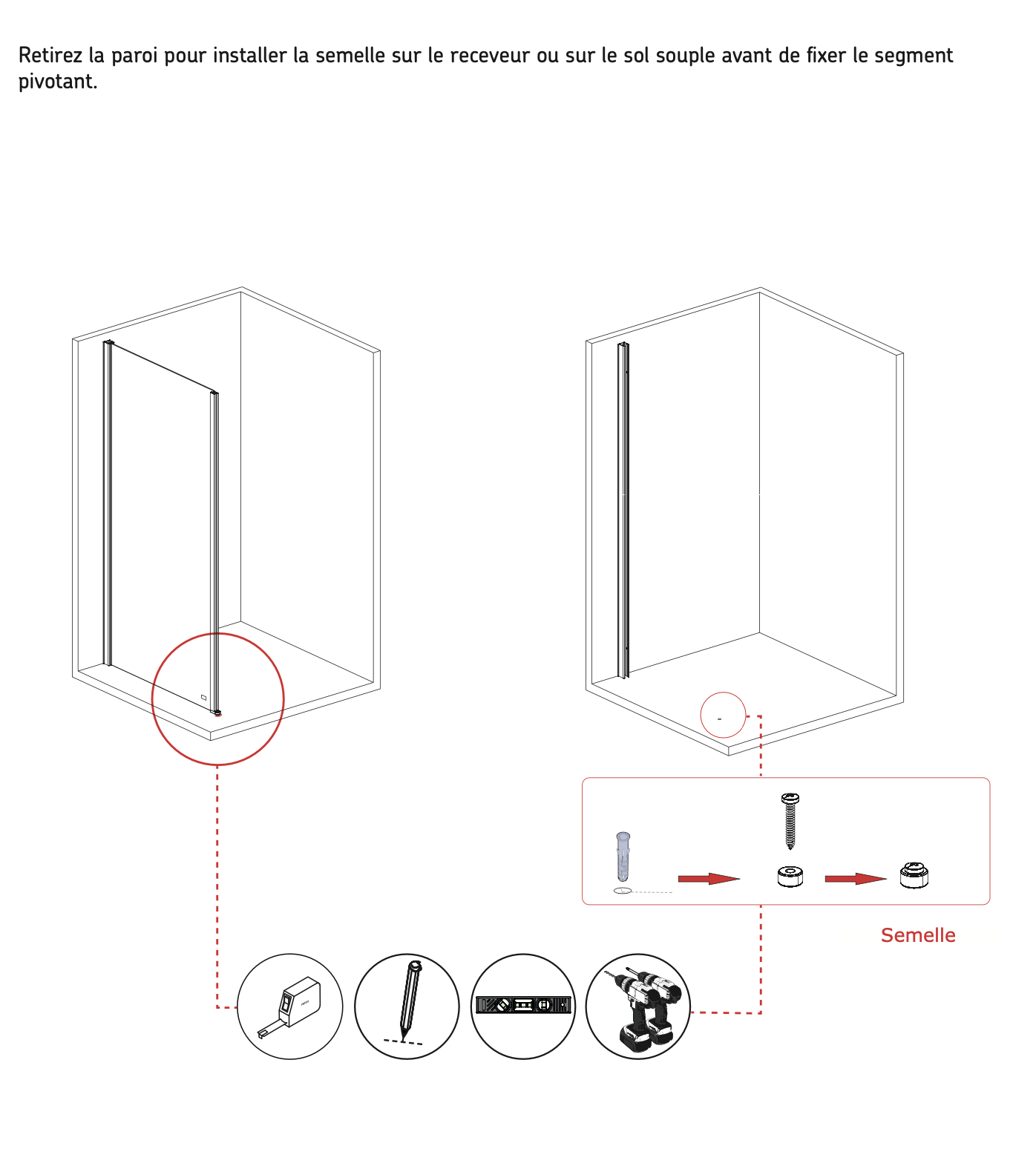 Retirez la paroi pour installer la semelle sur le receveur ou sur le sol souple avant de fixer le segment pivotant.

Semelle