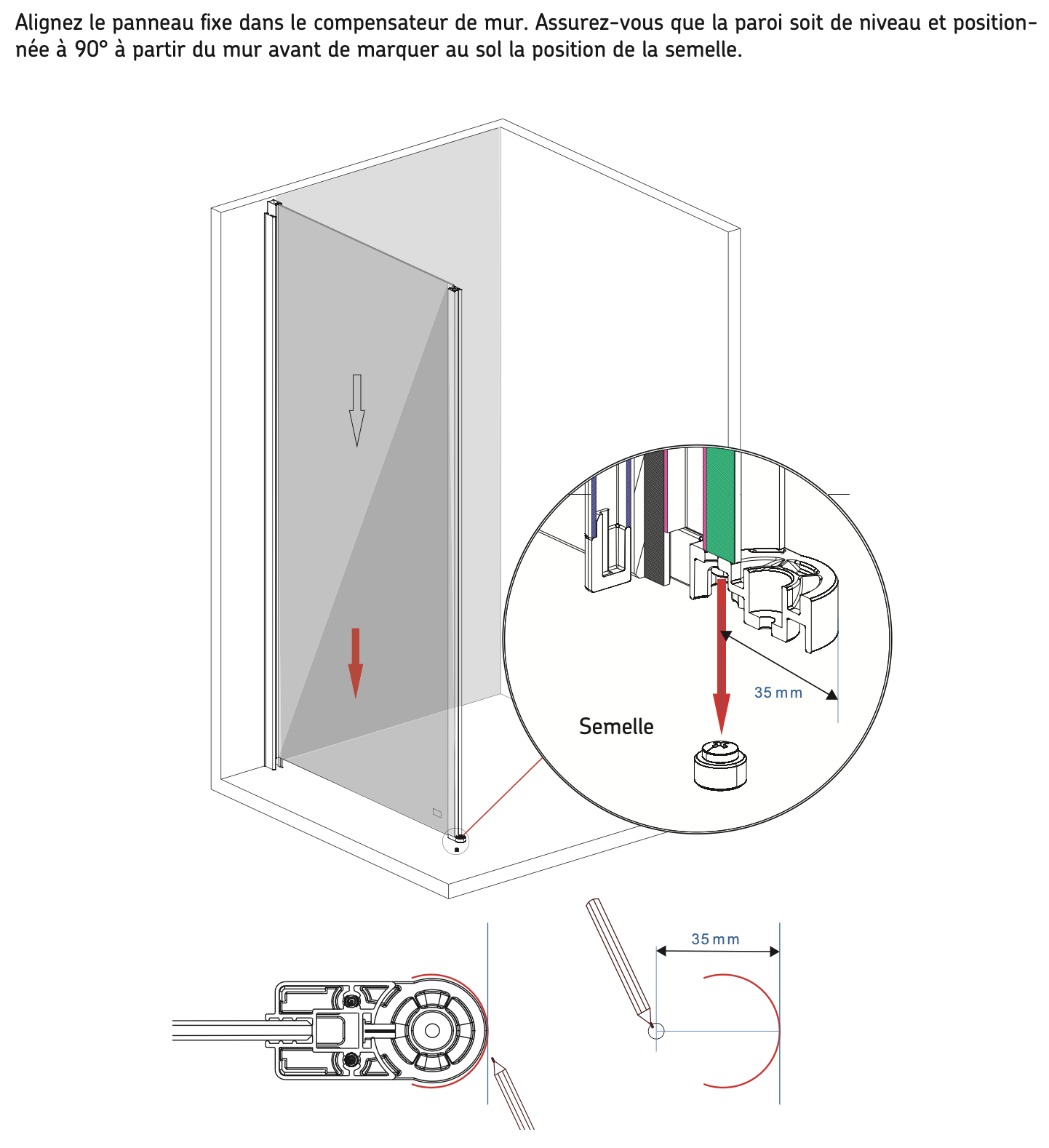 Alignez le panneau fixe dans le compensateur de mur. Assurez-vous que la paroi soit de niveau et positionnée à 90° à partir du mur avant de marquer au sol la position de la semelle.

35 mm

Semelle

35 mm