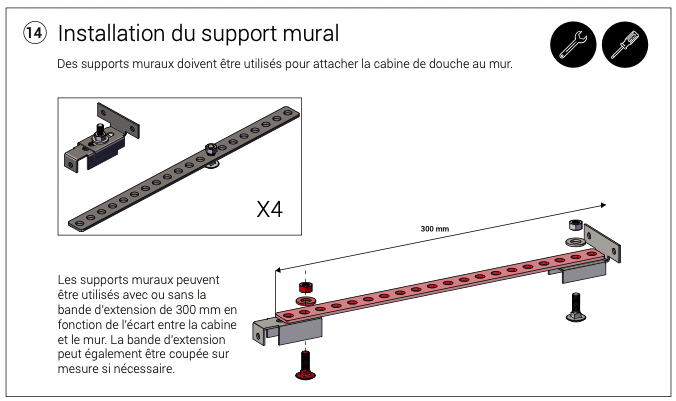 14 Installation du support mural

Des supports muraux doivent être utilisés pour attacher la cabine de douche au mur.

X4

300 mm

Les supports muraux peuvent être utilisés avec ou sans la bande d'extension de 300 mm en fonction de l'écart entre la cabine et le mur. La bande d'extension peut également être coupée sur mesure si nécessaire.