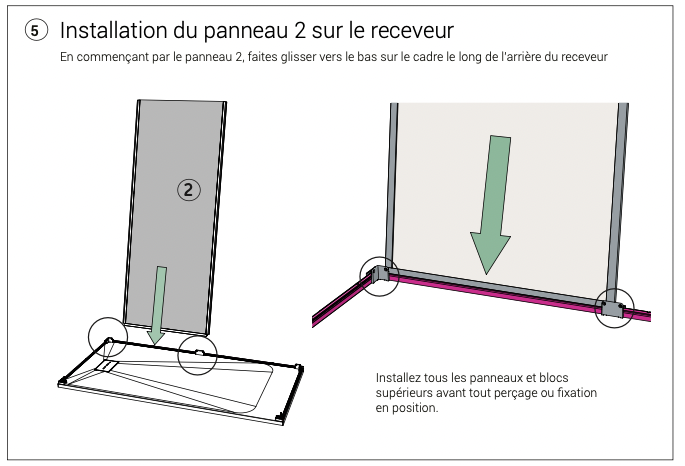 5 Installation du panneau 2 sur le receveur

En commençant par le panneau 2, faites glisser vers le bas sur le cadre le long de l'arrière du receveur

2

Installez tous les panneaux et blocs supérieurs avant tout perçage ou fixation en position.