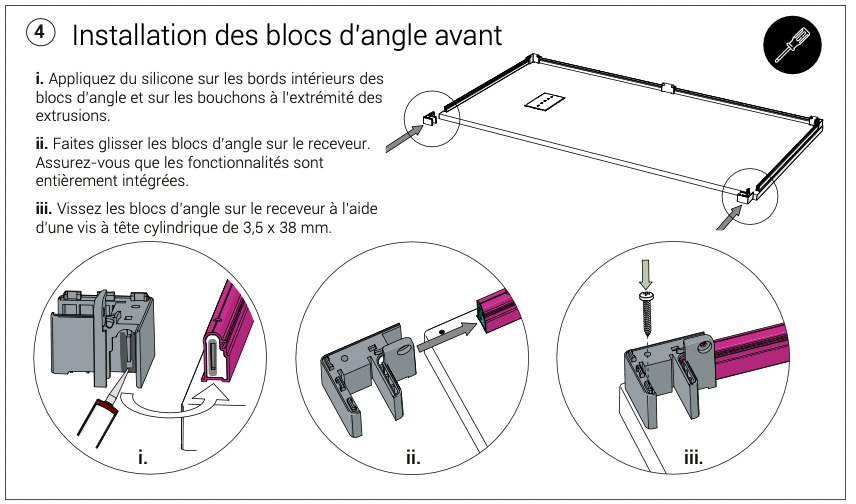 4 Installation des blocs d'angle avant

**i.** Appliquez du silicone sur les bords intérieurs des blocs d'angle et sur les bouchons à l'extrémité des extrusions.

**ii.** Faites glisser les blocs d'angle sur le receveur. Assurez-vous que les fonctionnalités sont entièrement intégrées.

**iii.** Vissez les blocs d'angle sur le receveur à l'aide d'une vis à tête cylindrique de 3,5 x 38 mm.

i.

ii.

iii.