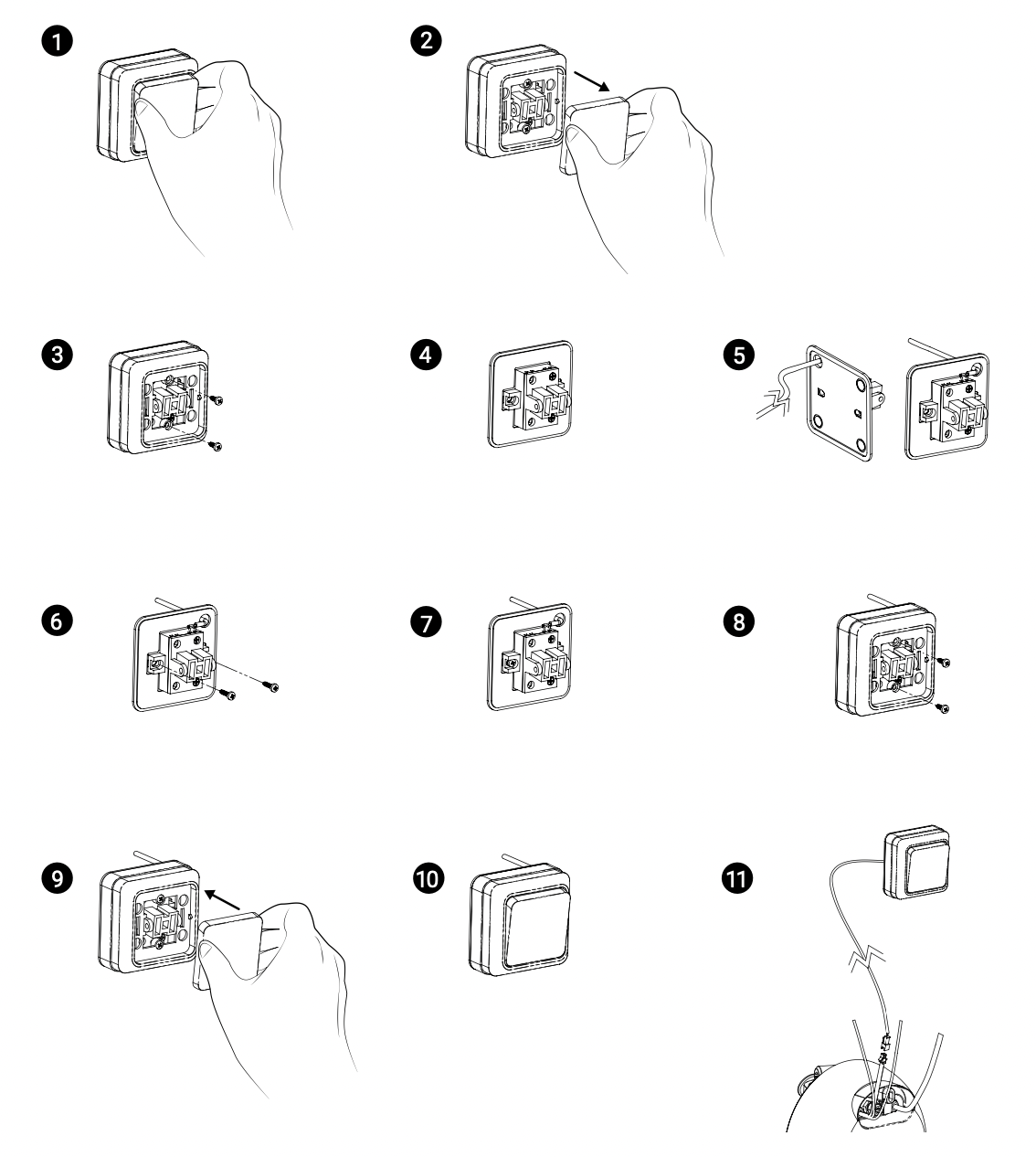 1

2

3

4

5

6

7

8

9

10

11