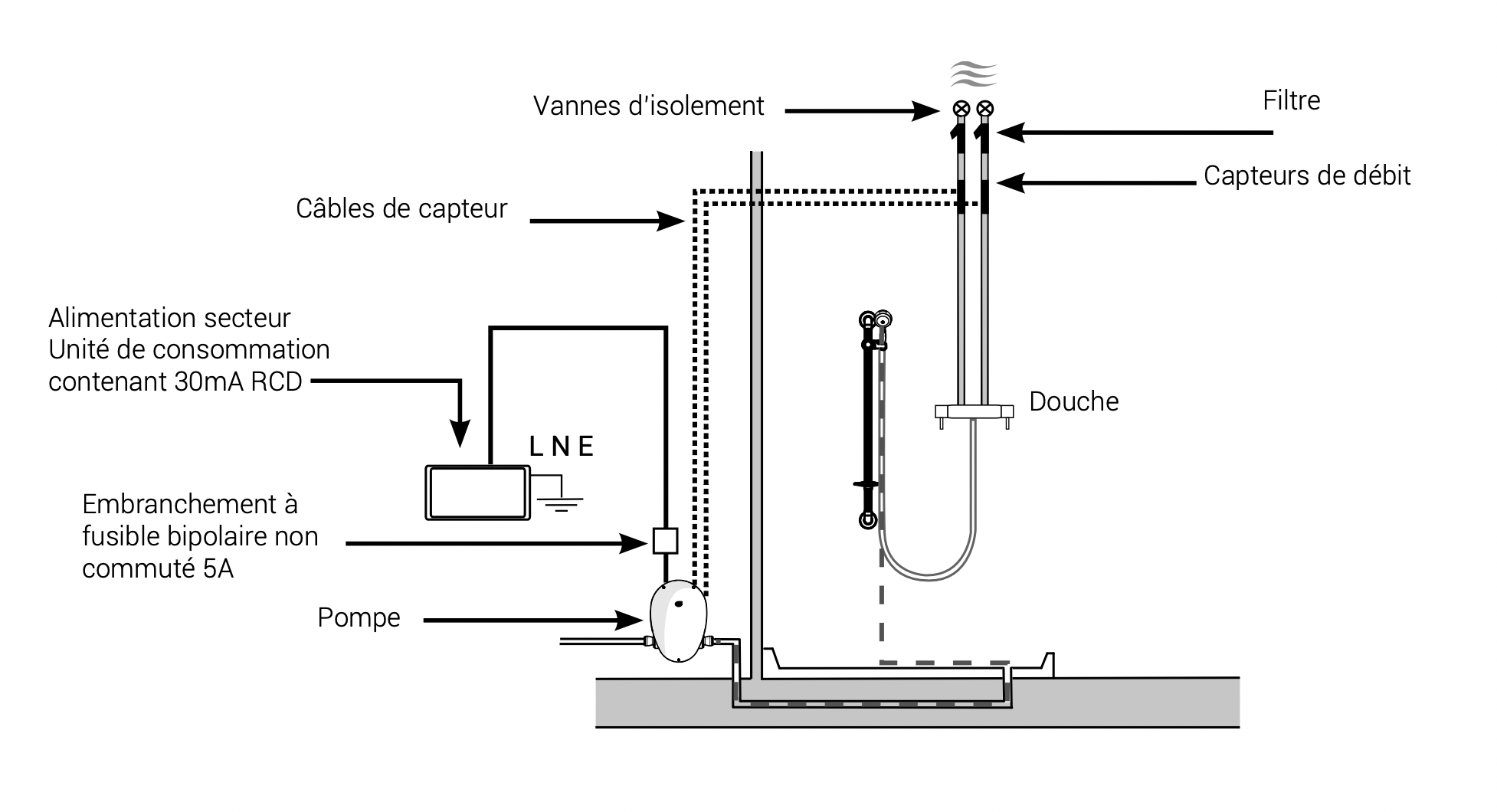 Vannes d'isolement

Filtre

Capteurs de débit

Câbles de capteur

Alimentation secteur
Unité de consommation
contenant 30mA RCD

L N E

Douche

Embranchement à
fusible bipolaire non
commuté 5A

Pompe