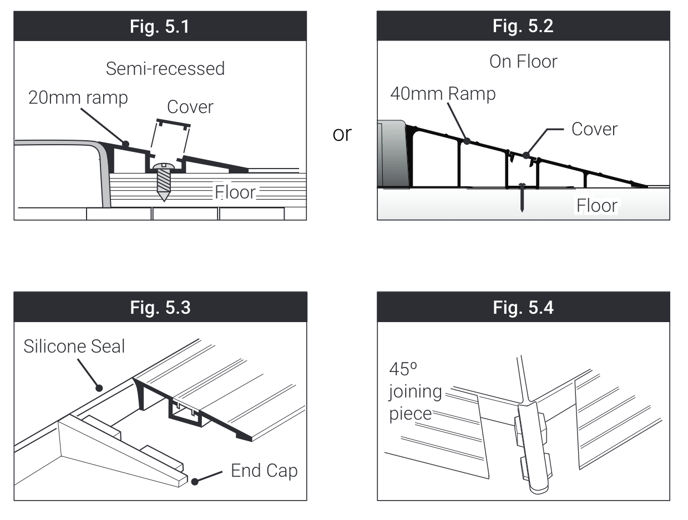 Fig. 5.1

Semi-recessed

20mm ramp

Cover

Floor

or

Fig. 5.2

On Floor

40mm Ramp

Cover

Floor

Fig. 5.3

Silicone Seal

End Cap

Fig. 5.4

45º joining piece