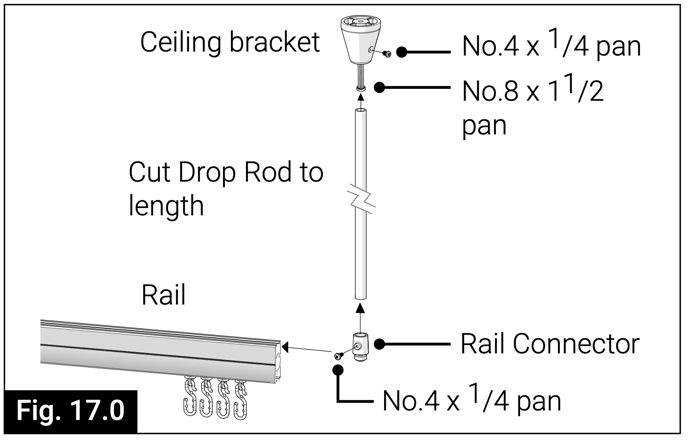 Ceiling bracket

No.4 x $^1/4$ pan

No.8 x $1^1/2$ pan

Cut Drop Rod to length

Rail

Rail Connector

No.4 x $^1/4$ pan

Fig. 17.0