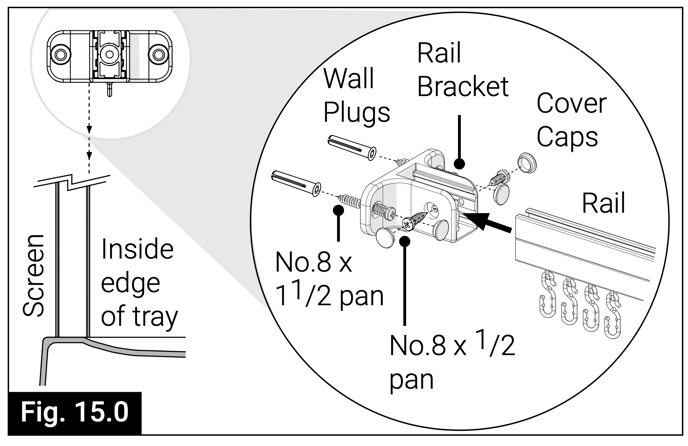 Screen

Inside edge of tray

Wall Plugs

Rail Bracket

Cover Caps

Rail

No.8 x $1^1/2$ pan

No.8 x $^1/2$ pan

Fig. 15.0