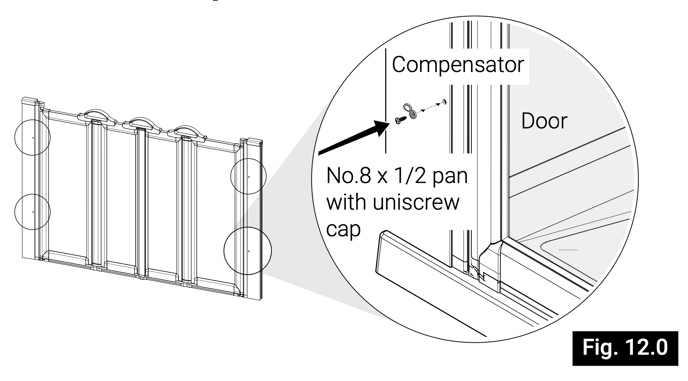 Compensator

Door

No.8 x 1/2 pan with uniscrew cap

Fig. 12.0