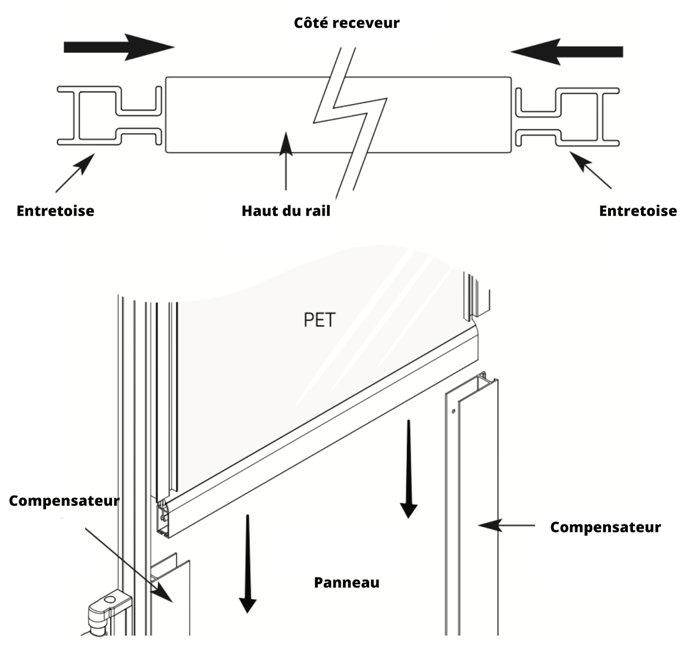 Côté receveur

Entretoise

Haut du rail

Entretoise

PET

Compensateur

Compensateur

Panneau