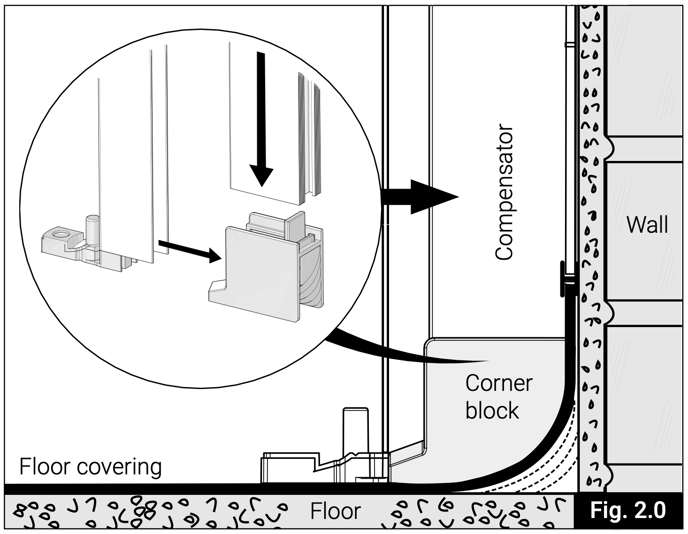 Compensator

Wall

Corner block

Floor covering

Floor

Fig. 2.0