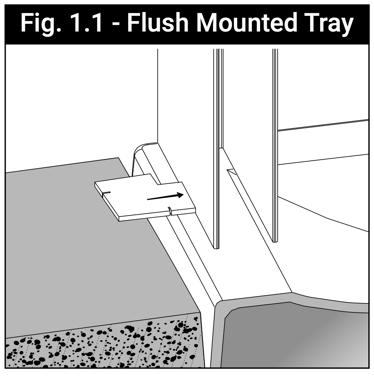 Fig. 1.1 - Flush Mounted Tray