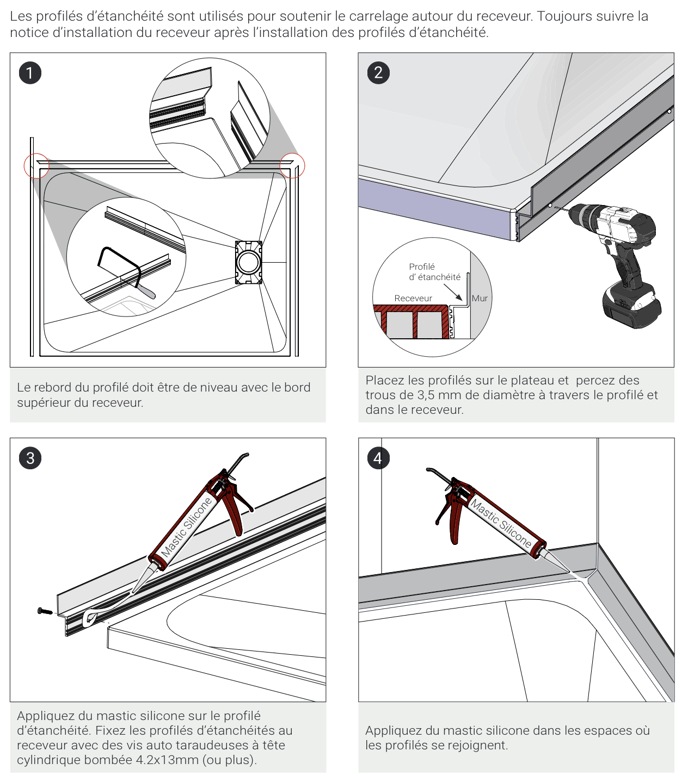 Les profilés d'étanchéité sont utilisés pour soutenir le carrelage autour du receveur. Toujours suivre la notice d'installation du receveur après l'installation des profilés d'étanchéité.

1

Le rebord du profilé doit être de niveau avec le bord supérieur du receveur.

2

Profilé d' étanchéité

Receveur

Mur

Placez les profilés sur le plateau et percez des trous de 3,5 mm de diamètre à travers le profilé et dans le receveur.

3

Mastic Silicone

Appliquez du mastic silicone sur le profilé d'étanchéité. Fixez les profilés d'étanchéités au receveur avec des vis auto taraudeuses à tête cylindrique bombée 4.2x13mm (ou plus).

4

Mastic Silicone

Appliquez du mastic silicone dans les espaces où les profilés se rejoignent.